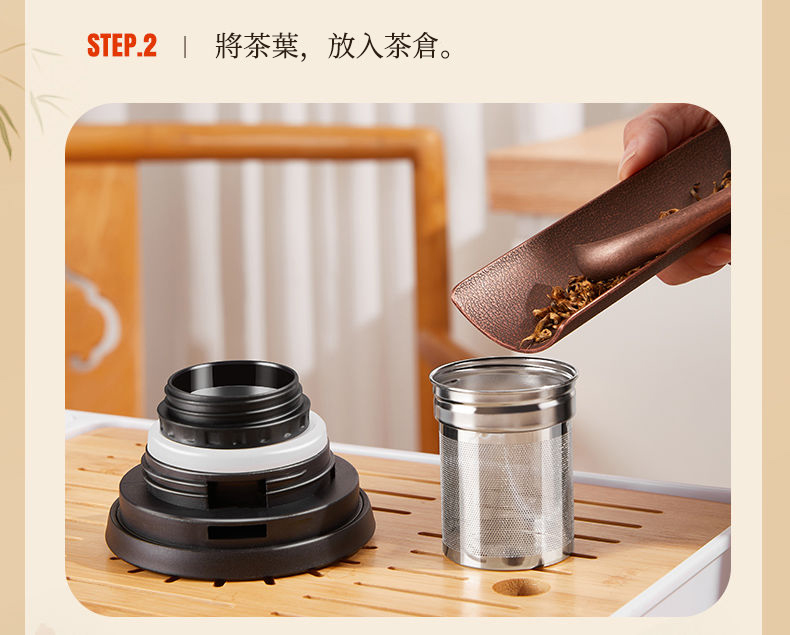 STEP.2 | 將茶葉，放入茶倉。