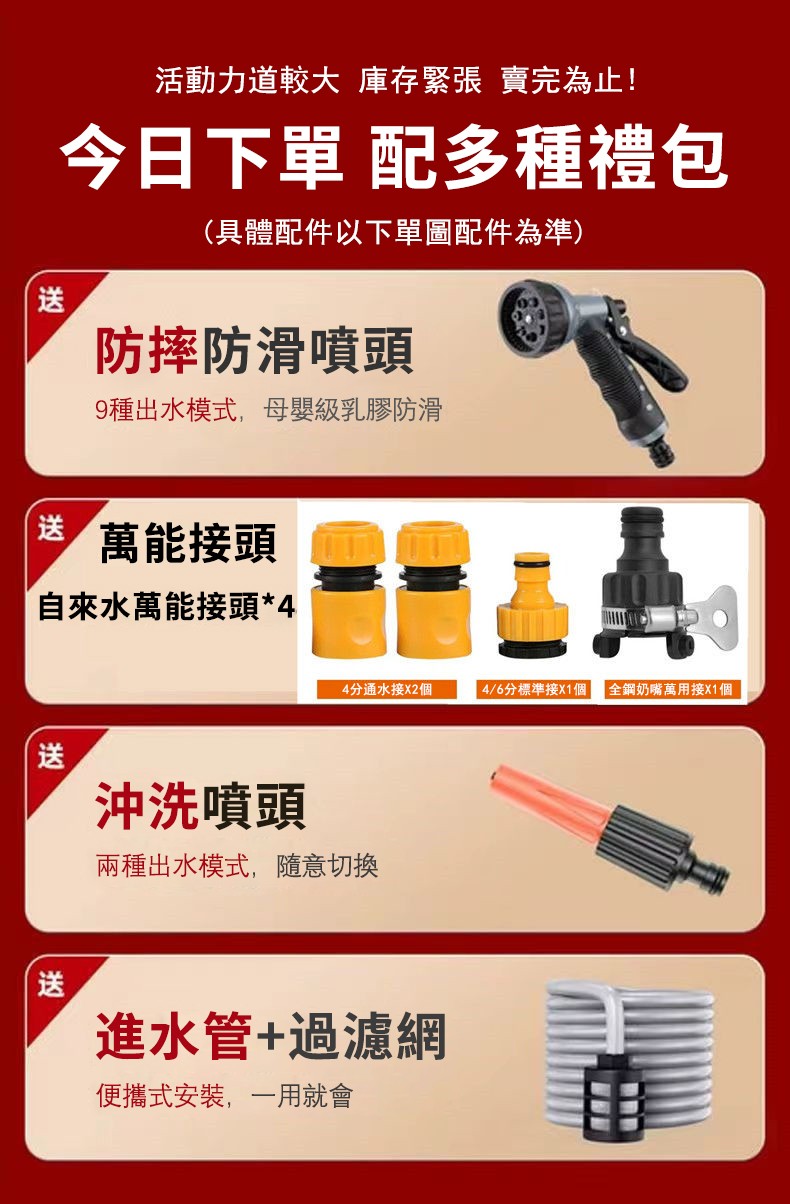 活動力道較大 庫存緊張 賣完為止！

今日下單 配多種禮包

（具體配件以下單圖配件為準）

送

防摔防滑噴頭

9種出水模式，母嬰級乳膠防滑

送

萬能接頭

自來水萬能接頭*4

4分通水接X2個

4/6分標準接X1個

全鋼奶嘴萬用接X1個

送

沖洗噴頭

兩種出水模式，隨意切換

送

進水管+過濾網

便攜式安裝，一用就會